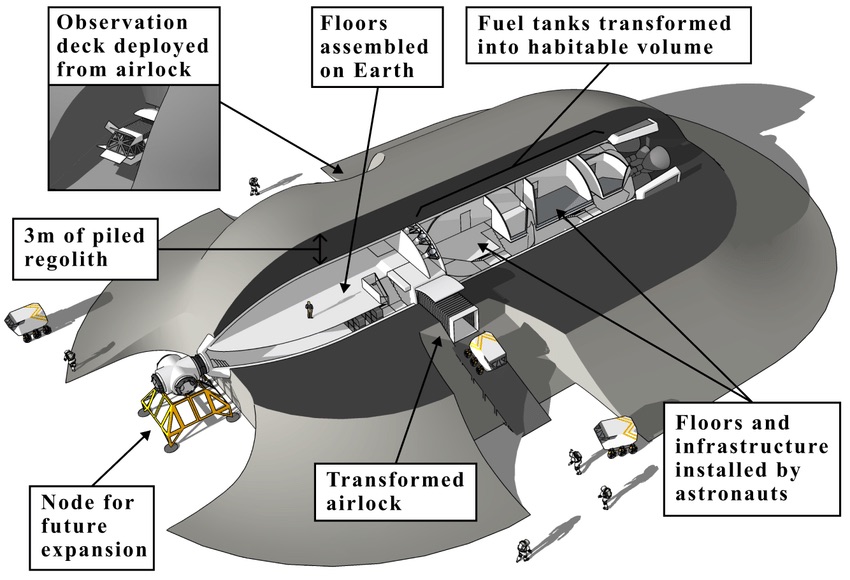 Observation deck deployed from airlock

Floors assembled on Earth

Fuel tanks transformed into habitable volume

3m of piled regolith

Floors and infrastructure installed by astronauts

Transformed airlock

Node for future expansion