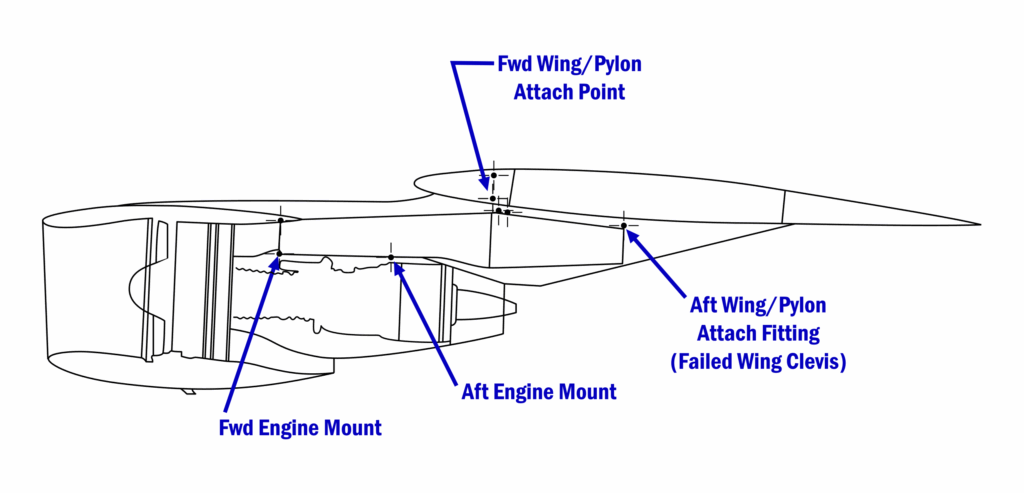 Fwd Wing/Pylon Attach Point

Aft Wing/Pylon Attach Fitting (Failed Wing Clevis)

Aft Engine Mount

Fwd Engine Mount